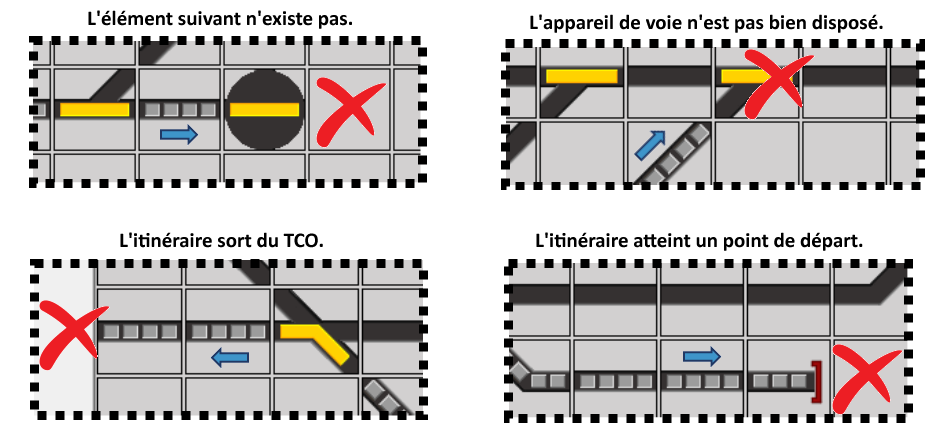 L'élément suivant n'existe pas.

L'appareil de voie n'est pas bien disposé.

L'itinéraire sort du TCO.

L'itinéraire atteint un point de départ.